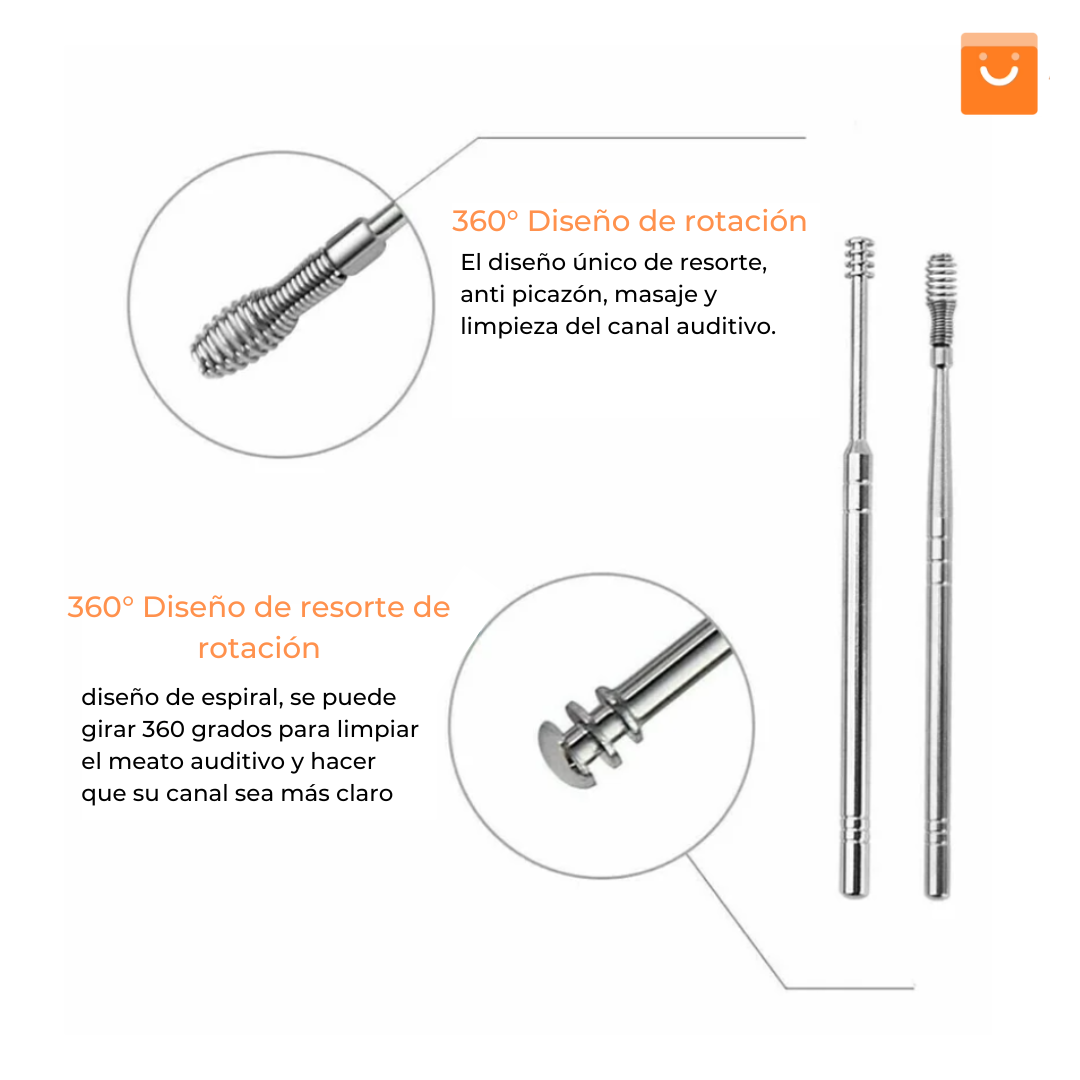 360° Diseño de rotación

El diseño único de resorte, anti picazón, masaje y limpieza del canal auditivo.

360° Diseño de resorte de rotación

diseño de espiral, se puede girar 360 grados para limpiar el meato auditivo y hacer que su canal sea más claro