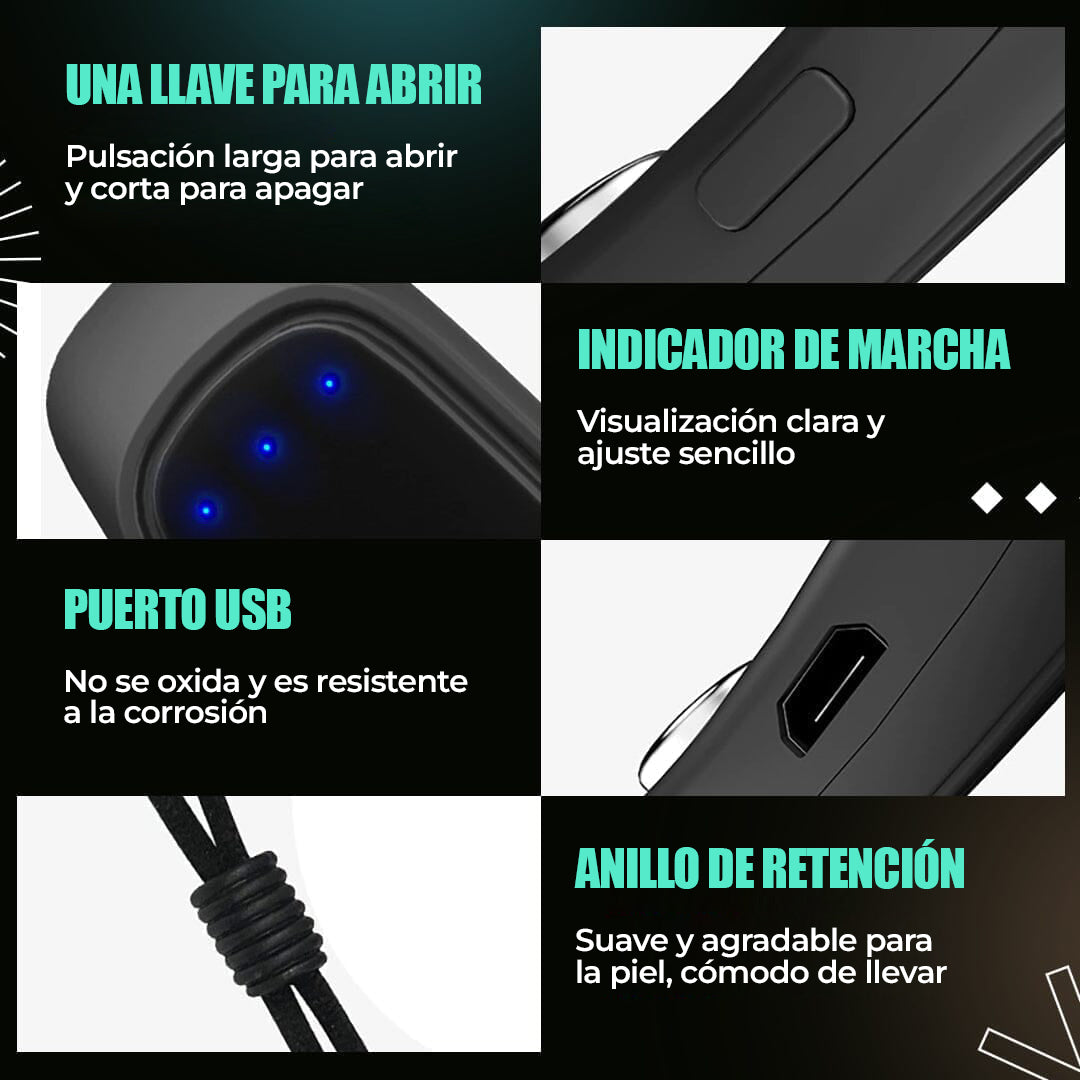 UNA LLAVE PARA ABRIR

Pulsación larga para abrir y corta para apagar

INDICADOR DE MARCHA

Visualización clara y ajuste sencillo

PUERTO USB

No se oxida y es resistente a la corrosión

ANILLO DE RETENCIÓN

Suave y agradable para la piel, cómodo de llevar